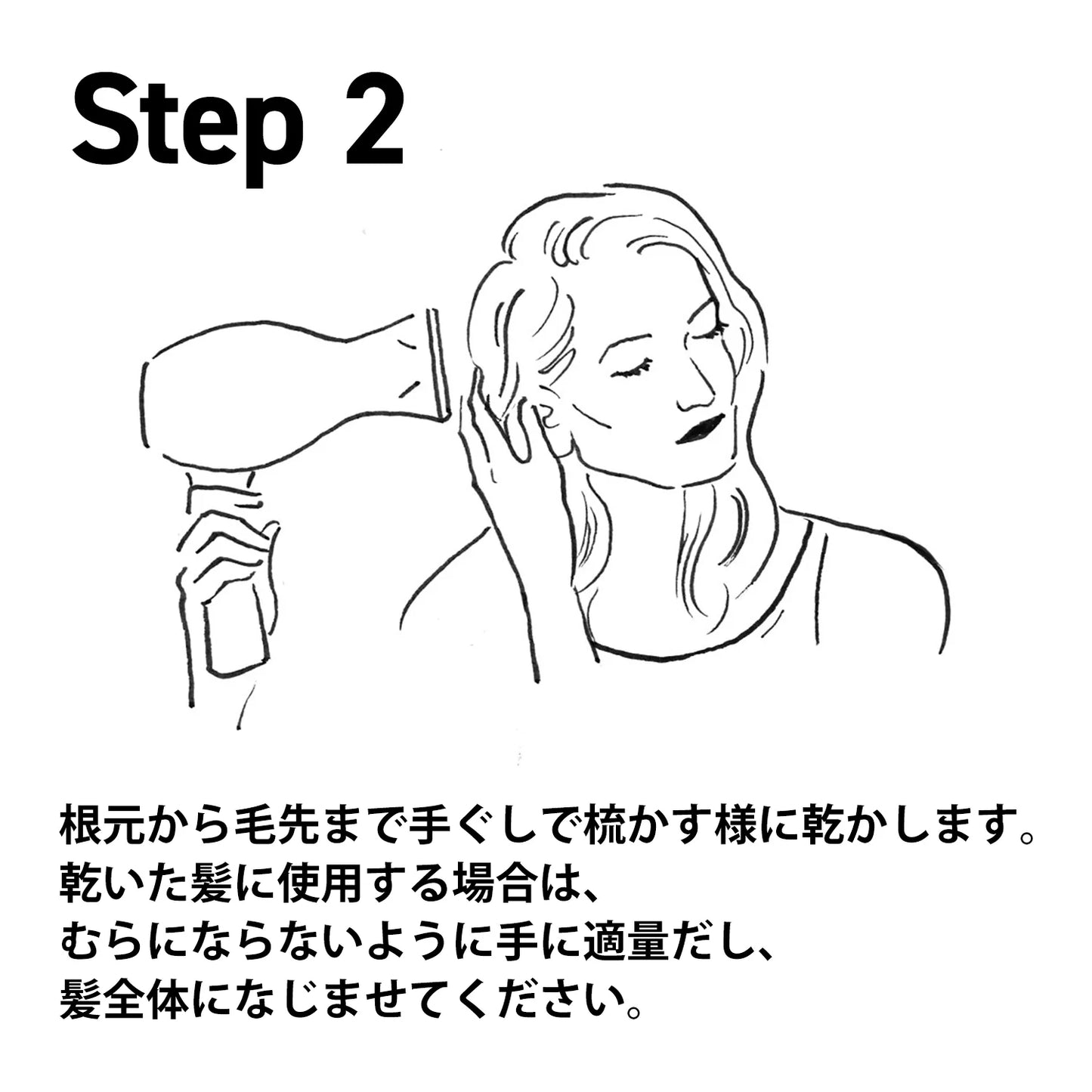 Step 2

根元から毛先まで手ぐしで梳かす様に乾かします。
乾いた髪に使用する場合は、
むらにならないように手に適量だし、
髪全体になじませてください。